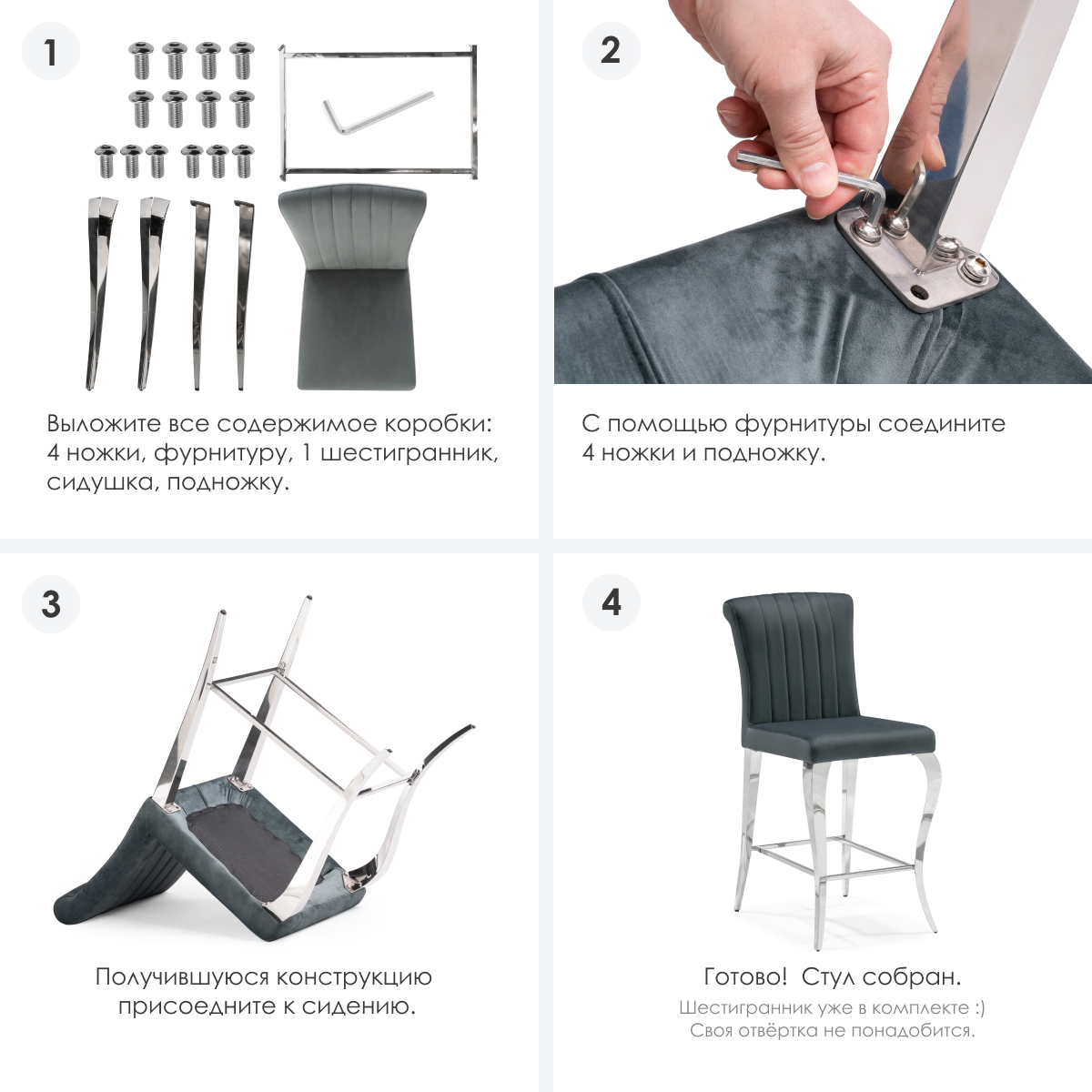 1

Выложите все содержимое коробки: 4 ножки, фурнитуру, 1 шестигранник, сидушка, подножку.

2

С помощью фурнитуры соедините 4 ножки и подножку.

3

Получившуюся конструкцию присоедните к сидению.

4

Готово! Стул собран.
Шестигранник уже в комплекте :)
Своя отвёртка не понадобится.